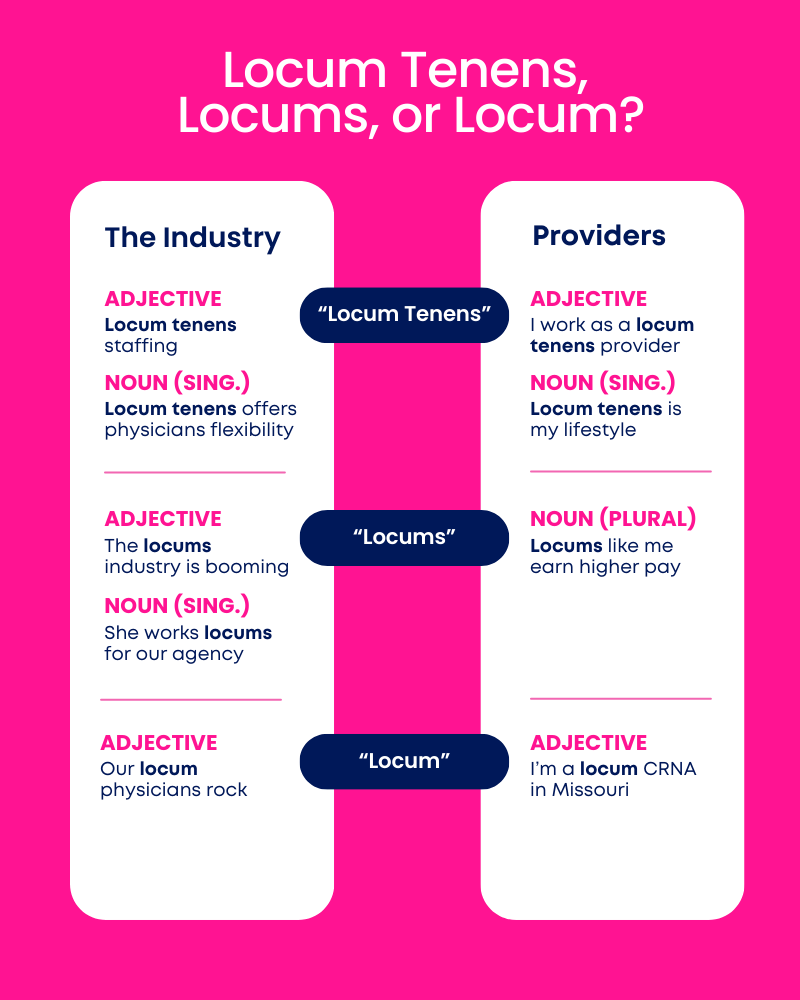 Locum Tenens, Locums, or Locum?

The Industry

ADJECTIVE
Locum tenens staffing

NOUN (SING.)
Locum tenens offers physicians flexibility

ADJECTIVE
The locums industry is booming

NOUN (SING.)
She works locums for our agency

ADJECTIVE
Our locum physicians rock

“Locum Tenens”

“Locums”

“Locum”

Providers

ADJECTIVE
I work as a locum tenens provider

NOUN (SING.)
Locum tenens is my lifestyle

NOUN (PLURAL)
Locums like me earn higher pay

ADJECTIVE
I’m a locum CRNA in Missouri